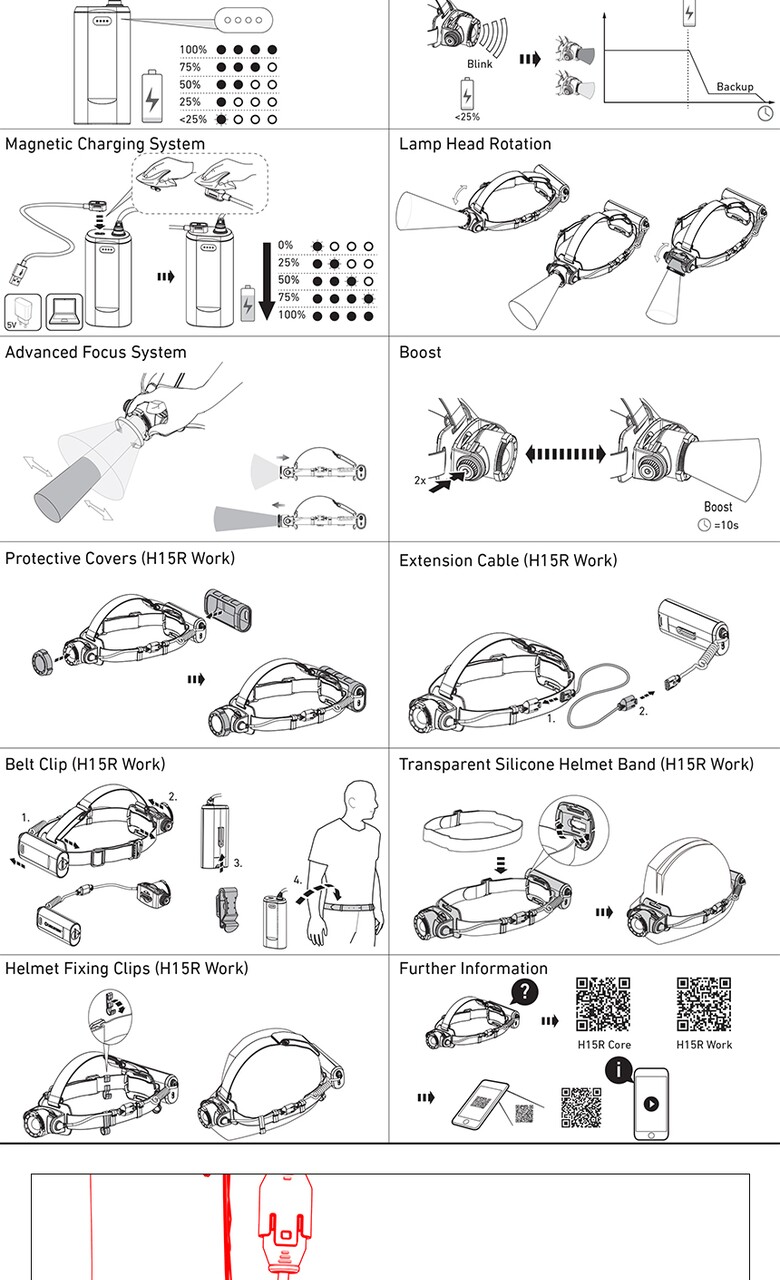 100%
75%
50%
25%
<25%

Blink
<25%
Backup

Magnetic Charging System

5V

0%
25%
50%
75%
100%

Lamp Head Rotation

Advanced Focus System

Boost

2x
Boost
=10s

Protective Covers (H15R Work)

Extension Cable (H15R Work)

1.
2.

Belt Clip (H15R Work)

1.
2.
3.
4.

Transparent Silicone Helmet Band (H15R Work)

Helmet Fixing Clips (H15R Work)

Further Information

H15R Core
H15R Work